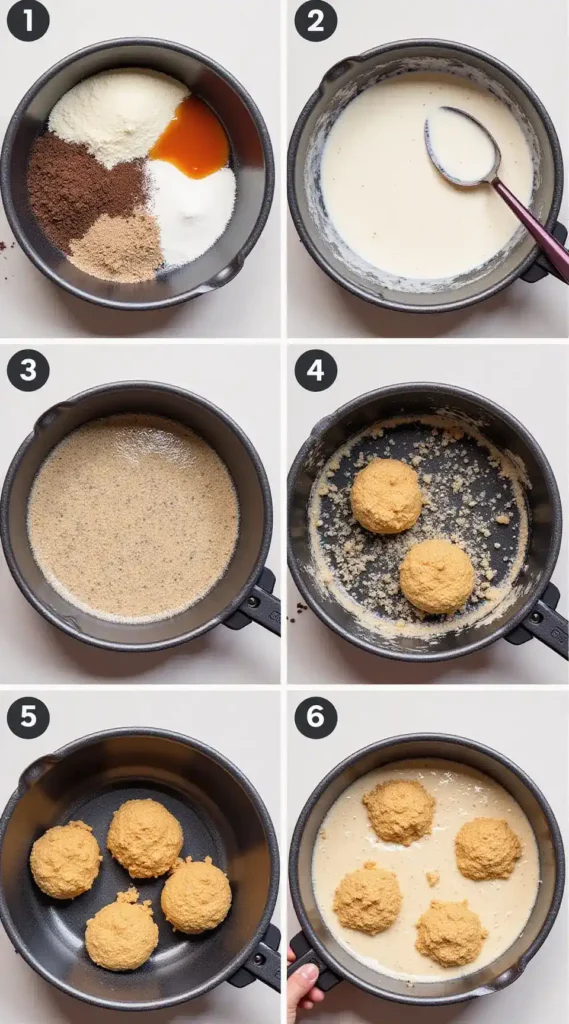 1

2

3

4

5

6